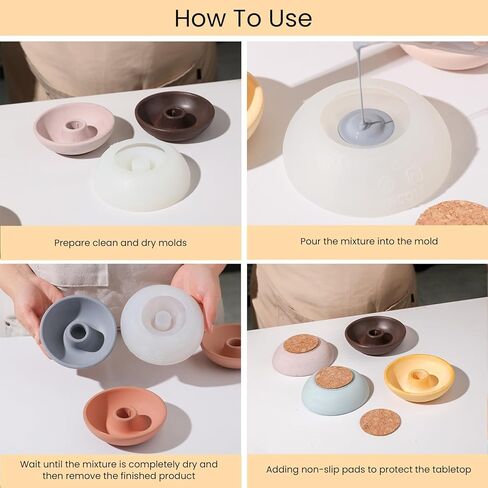 How To Use

Prepare clean and dry molds

Pour the mixture into the mold

Wait until the mixture is completely dry and then remove the finished product

Adding non-slip pads to protect the tabletop