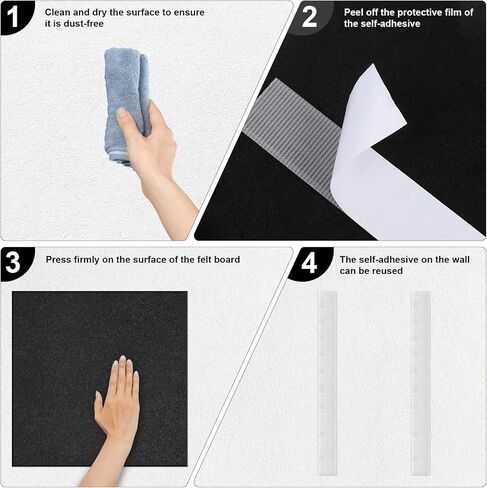 1
Clean and dry the surface to ensure it is dust-free

2
Peel off the protective film of the self-adhesive

3
Press firmly on the surface of the felt board

4
The self-adhesive on the wall can be reused