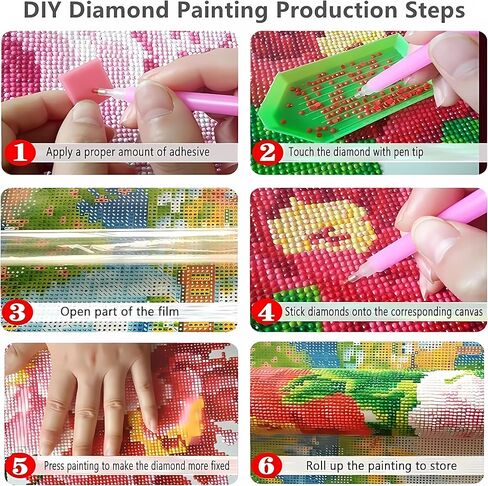 DIY Diamond Painting Production Steps

1 Apply a proper amount of adhesive

2 Touch the diamond with pen tip

3 Open part of the film

4 Stick diamonds onto the corresponding canvas

5 Press painting to make the diamond more fixed

6 Roll up the painting to store