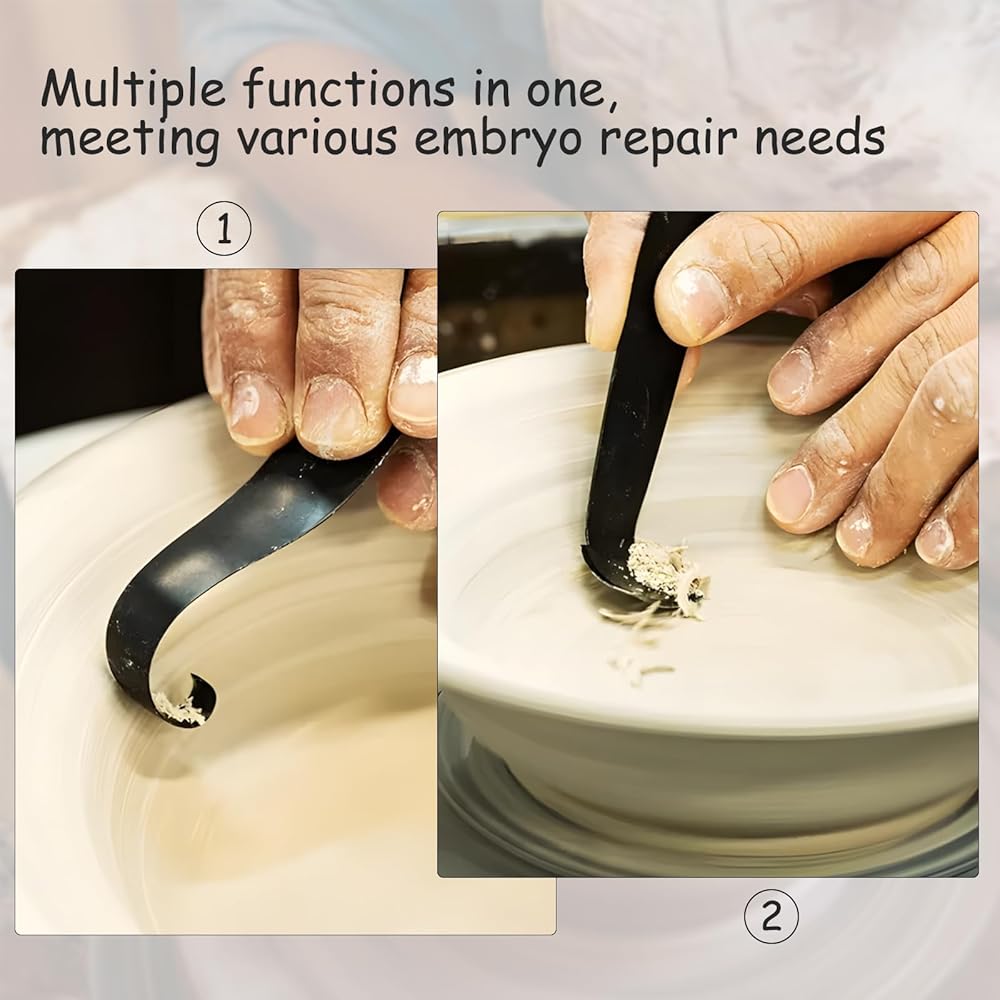 Multiple functions in one,
meeting various embryo repair needs

1

2