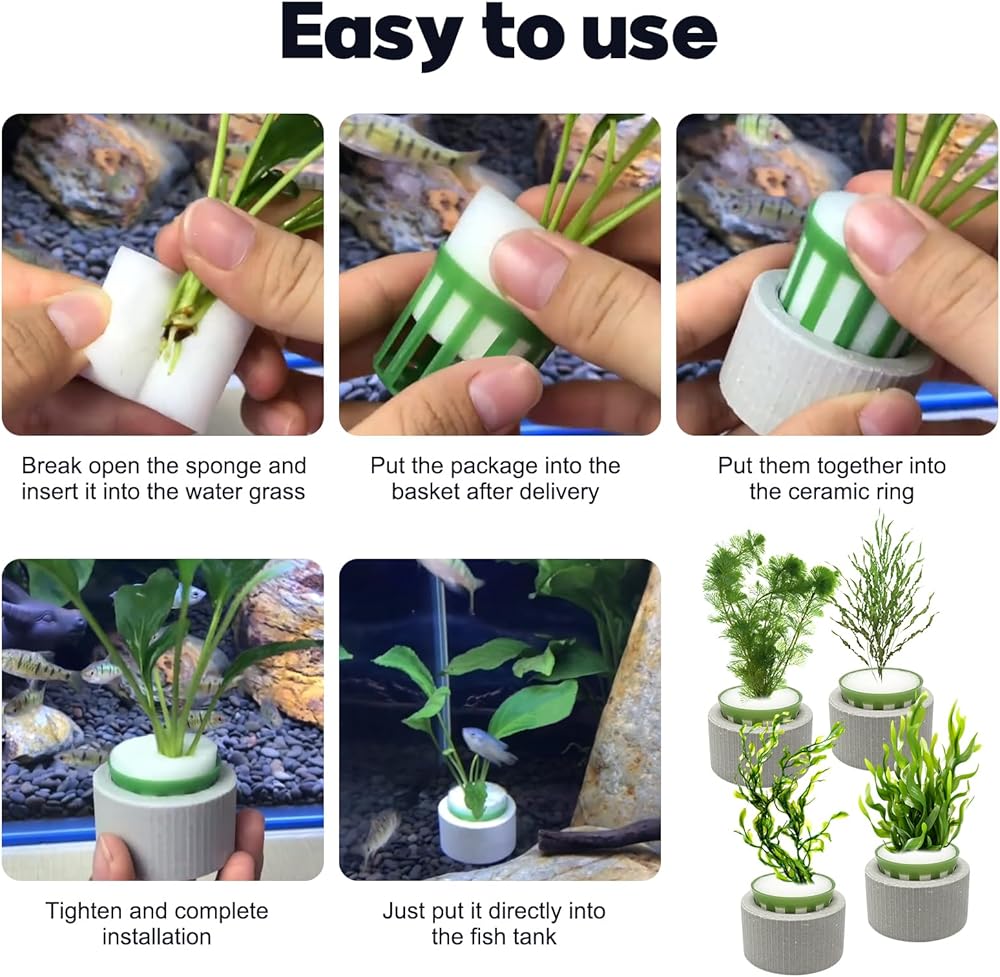 Easy to use

Break open the sponge and insert it into the water grass

Put the package into the basket after delivery

Put them together into the ceramic ring

Tighten and complete installation

Just put it directly into the fish tank