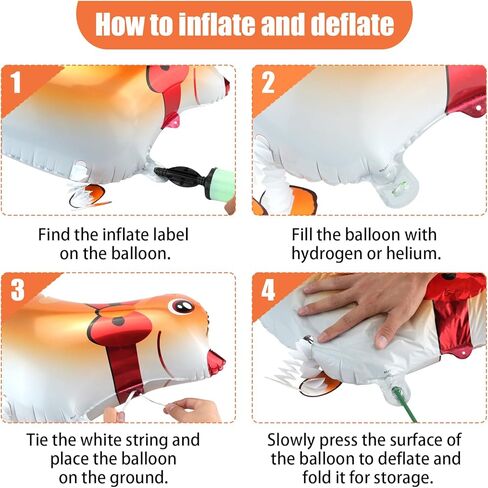 How to inflate and deflate

1

Find the inflate label on the balloon.

2

Fill the balloon with hydrogen or helium.

3

Tie the white string and place the balloon on the ground.

4

Slowly press the surface of the balloon to deflate and fold it for storage.