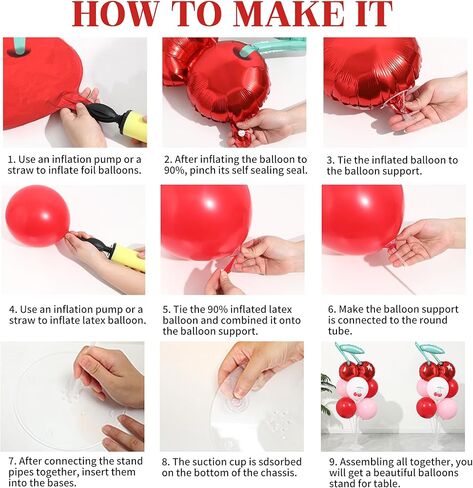 HOW TO MAKE IT

1. Use an inflation pump or a straw to inflate foil balloons.

2. After inflating the balloon to 90%, pinch its self sealing seal.

3. Tie the inflated balloon to the balloon support.

4. Use an inflation pump or a straw to inflate latex balloon.

5. Tie the 90% inflated latex balloon and combined it onto the balloon support.

6. Make the balloon support is connected to the round tube.

7. After connecting the stand pipes together, insert them into the bases.

8. The suction cup is sdsorbed on the bottom of the chassis.

9. Assembling all together, you will get a beautiful balloons stand for table.