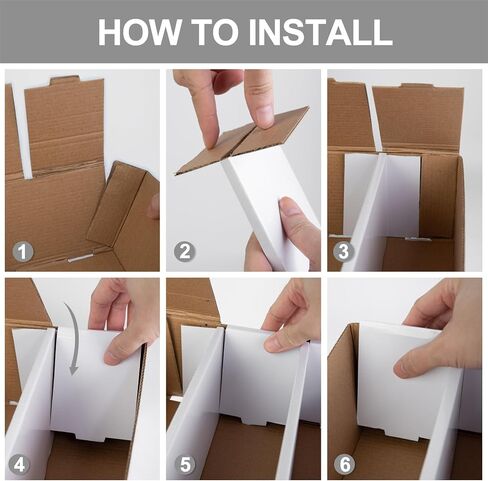 HOW TO INSTALL

1

2

3

4

5

6