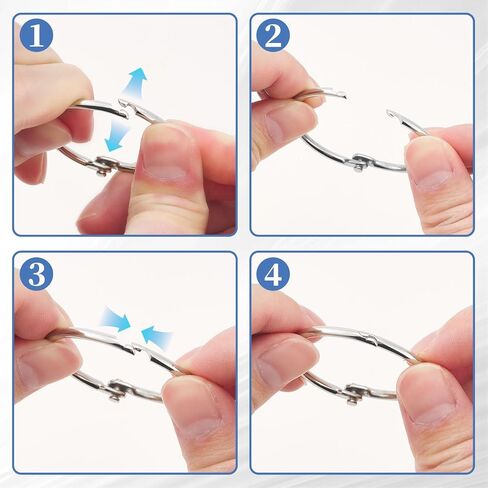 1
2
3
4