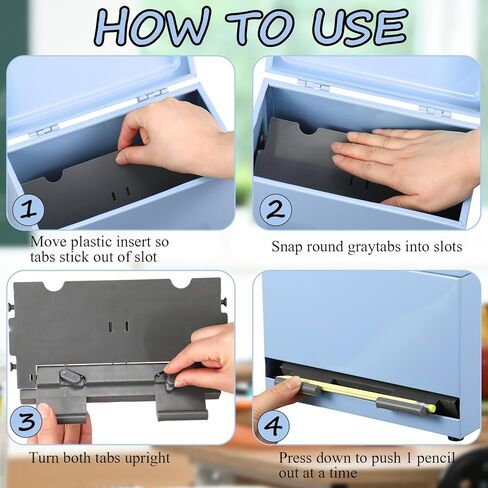 HOW TO USE

1

Move plastic insert so tabs stick out of slot

2

Snap round graytabs into slots

3

Turn both tabs upright

4

Press down to push 1 pencil out at a time