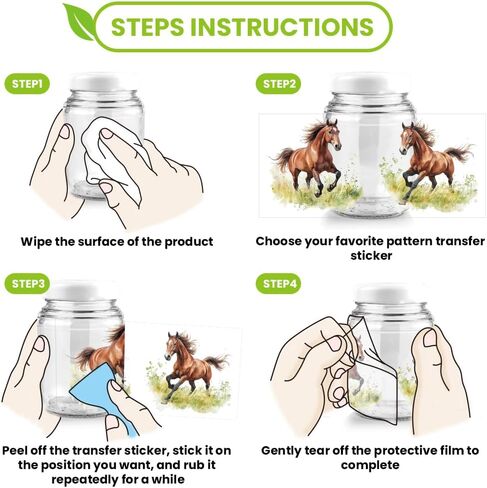 STEPS INSTRUCTIONS

STEP1

Wipe the surface of the product

STEP2

Choose your favorite pattern transfer sticker

STEP3

Peel off the transfer sticker, stick it on the position you want, and rub it repeatedly for a while

STEP4

Gently tear off the protective film to complete