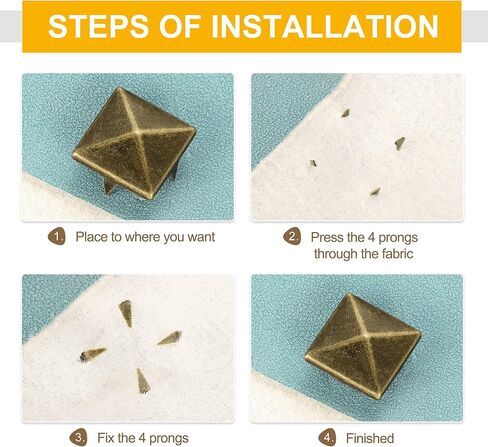 STEPS OF INSTALLATION

1. Place to where you want

2. Press the 4 prongs through the fabric

3. Fix the 4 prongs

4. Finished