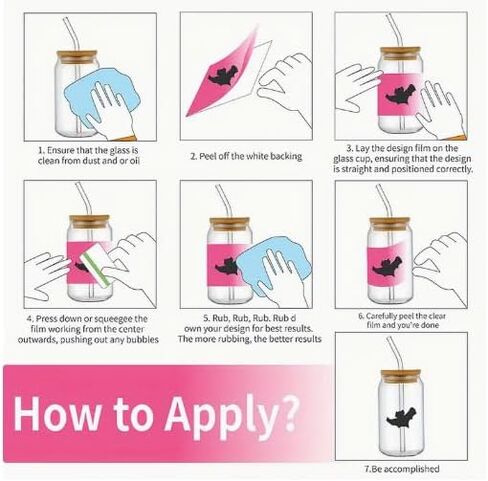 1. Ensure that the glass is clean from dust and or oil

2. Peel off the white backing

3. Lay the design film on the glass cup, ensuring that the design is straight and positioned correctly.

4. Press down or squeegee the film working from the center outwards, pushing out any bubbles

5. Rub, Rub, Rub. Rub d own your design for best results. The more rubbing, the better results

6. Carefully peel the clear film and you're done

How to Apply?

7.Be accomplished