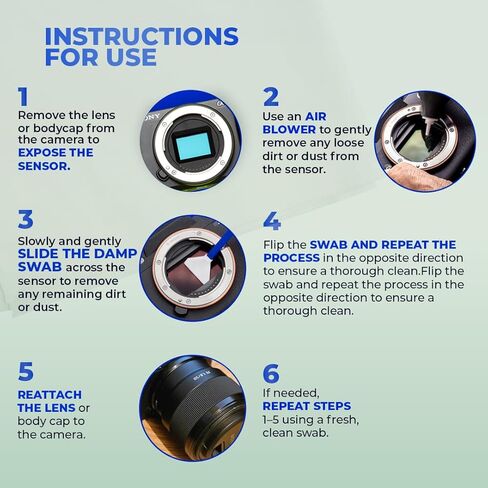 INSTRUCTIONS FOR USE

1
Remove the lens or bodycap from the camera to EXPOSE THE SENSOR.

ONY

2
Use an AIR BLOWER to gently remove any loose dirt or dust from the sensor.

3
Slowly and gently SLIDE THE DAMP SWAB across the sensor to remove any remaining dirt or dust.

4
Flip the SWAB AND REPEAT THE PROCESS in the opposite direction to ensure a thorough clean.Flip the swab and repeat the process in the opposite direction to ensure a thorough clean.

5
REATTACH THE LENS or body cap to the camera.

6
If needed, REPEAT STEPS 1–5 using a fresh, clean swab.