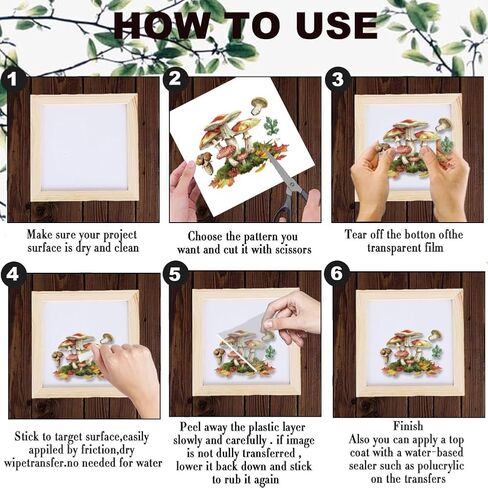 HOW TO USE

1
Make sure your project surface is dry and clean

2
Choose the pattern you want and cut it with scissors

3
Tear off the botton ofthe transparent film

4
Stick to target surface,easily appiled by friction,dry wipetransfer.no needed for water

5
Peel away the plastic layer slowly and carefully . if image is not dully transferred , lower it back down and stick to rub it again

6
Finish
Also you can apply a top coat with a water-based sealer such as polucrylic on the transfers