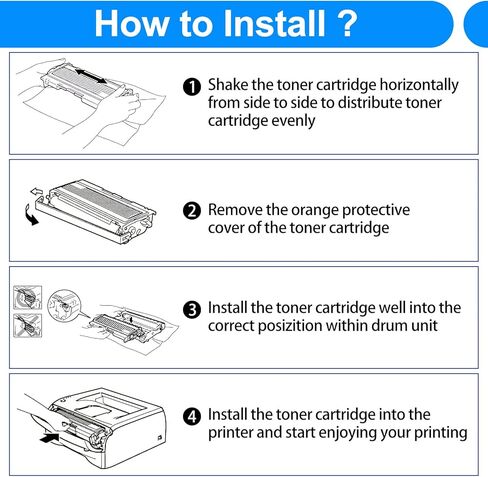 How to Install ?

1 Shake the toner cartridge horizontally from side to side to distribute toner cartridge evenly

2 Remove the orange protective cover of the toner cartridge

3 Install the toner cartridge well into the correct posizition within drum unit

4 Install the toner cartridge into the printer and start enjoying your printing