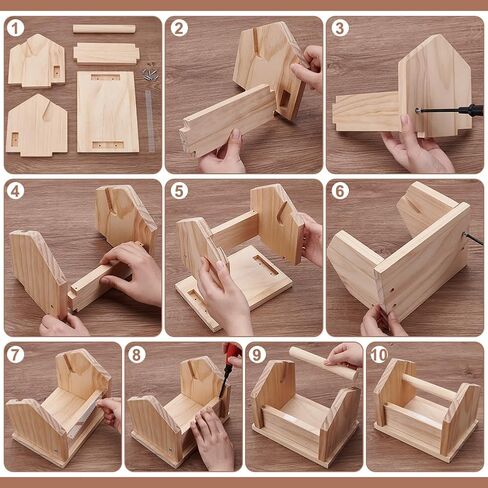 1
2
3
4
5
6
7
8
9
10