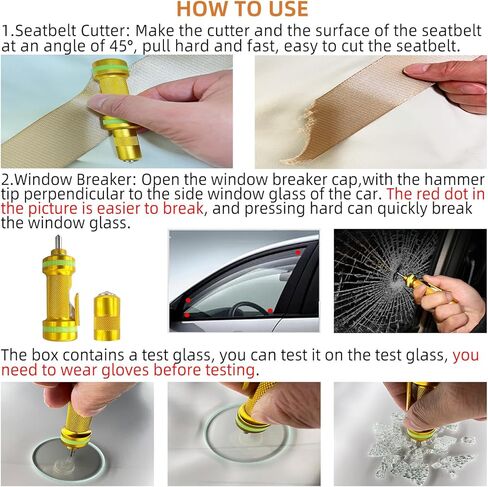 HOW TO USE

1.Seatbelt Cutter: Make the cutter and the surface of the seatbelt at an angle of 45°, pull hard and fast, easy to cut the seatbelt.

2.Window Breaker: Open the window breaker cap,with the hammer tip perpendicular to the side window glass of the car. The red dot in the picture is easier to break, and pressing hard can quickly break the window glass.

The box contains a test glass, you can test it on the test glass, you need to wear gloves before testing.