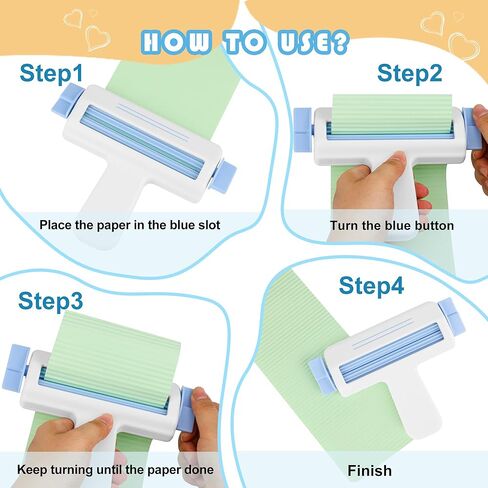 HOW TO USE?

Step1

Place the paper in the blue slot

Step2

Turn the blue button

Step3

Keep turning until the paper done

Step4

Finish