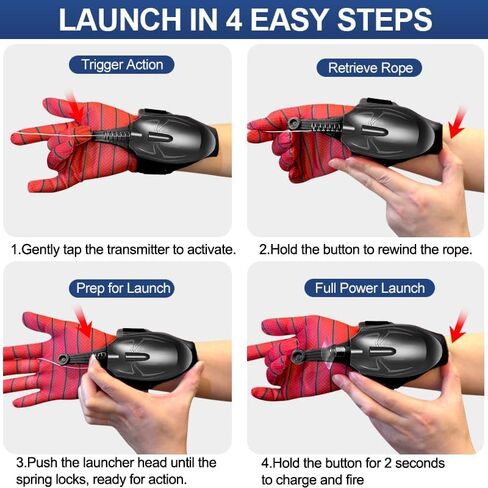 LAUNCH IN 4 EASY STEPS

Trigger Action

1.Gently tap the transmitter to activate.

Retrieve Rope

2.Hold the button to rewind the rope.

Prep for Launch

3.Push the launcher head until the spring locks, ready for action.

Full Power Launch

4.Hold the button for 2 seconds to charge and fire