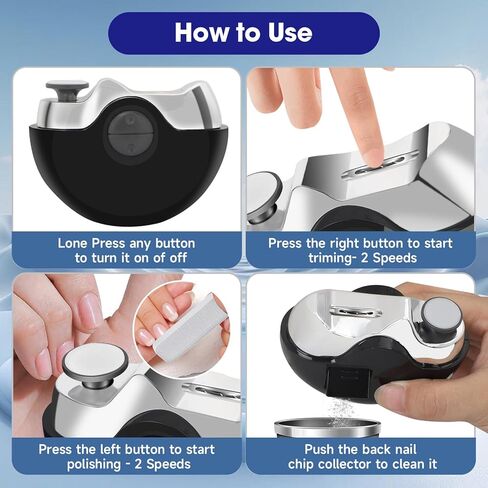 How to Use

Lone Press any button to turn it on of off

Press the right button to start triming- 2 Speeds

Press the left button to start polishing - 2 Speeds

Push the back nail chip collector to clean it