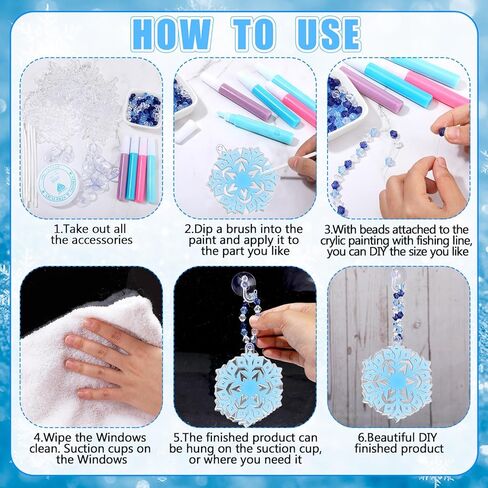 HOW TO USE

1.Take out all the accessories

2.Dip a brush into the paint and apply it to the part you like

3.With beads attached to the crylic painting with fishing line, you can DIY the size you like

4.Wipe the Windows clean. Suction cups on the Windows

5.The finished product can be hung on the suction cup, or where you need it

6.Beautiful DIY finished product