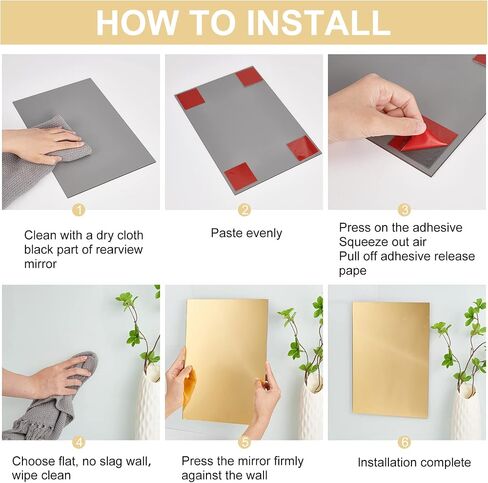 HOW TO INSTALL

1

Clean with a dry cloth black part of rearview mirror

2

Paste evenly

3

Press on the adhesive
Squeeze out air
Pull off adhesive release pape

4

Choose flat, no slag wall, wipe clean

5

Press the mirror firmly against the wall

6

Installation complete