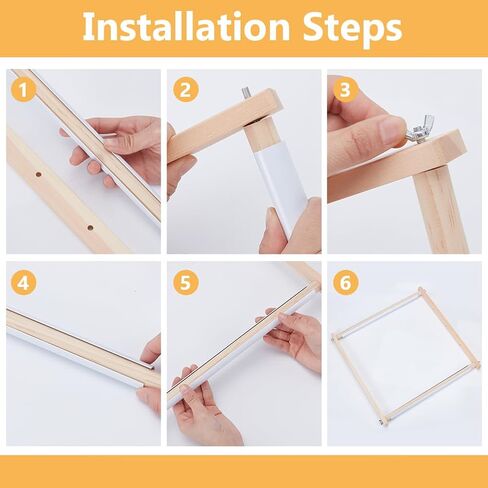 Installation Steps

1

2

3

4

5

6