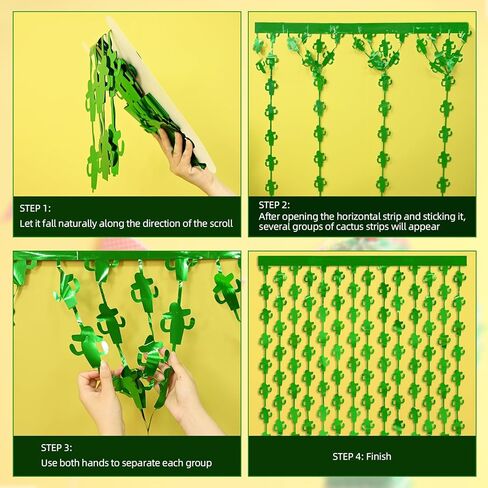 STEP 1:
Let it fall naturally along the direction of the scroll

STEP 2:
After opening the horizontal strip and sticking it, several groups of cactus strips will appear

STEP 3:
Use both hands to separate each group

STEP 4: Finish