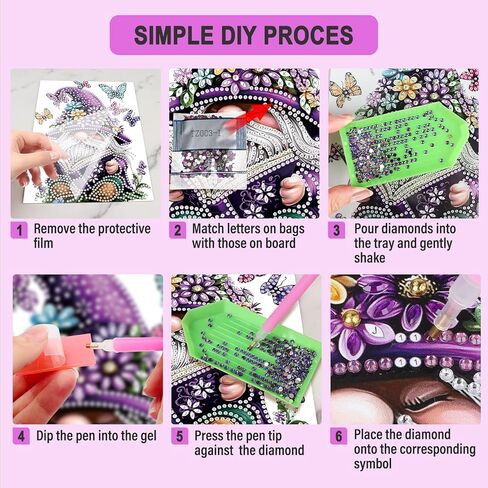 SIMPLE DIY PROCES

FZ003-1

1 Remove the protective film

2 Match letters on bags with those on board

3 Pour diamonds into the tray and gently shake

J

1 1

1 1

4 Dip the pen into the gel

5 Press the pen tip against the diamond

6 Place the diamond onto the corresponding symbol