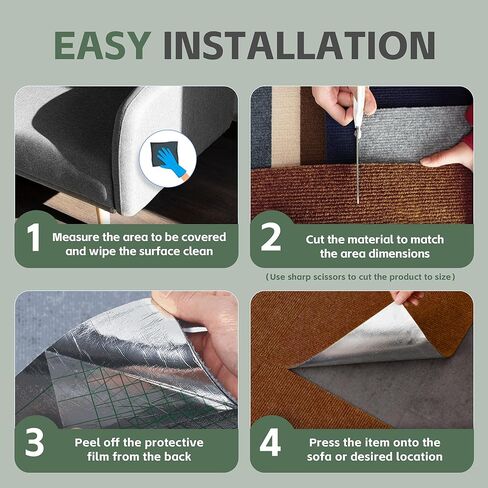 EASY INSTALLATION

1 Measure the area to be covered and wipe the surface clean

2 Cut the material to match the area dimensions

(Use sharp scissors to cut the product to size)

3 Peel off the protective film from the back

4 Press the item onto the sofa or desired location