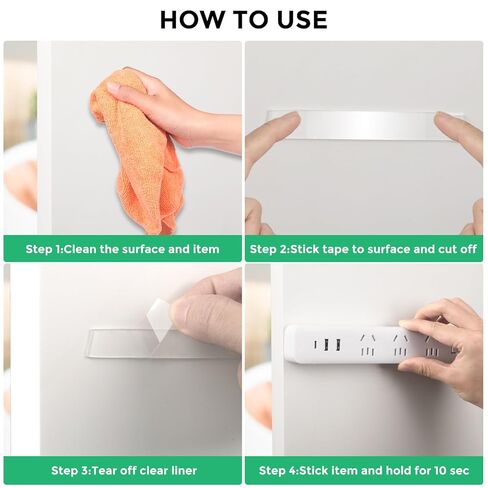 HOW TO USE

Step 1:Clean the surface and item

Step 2:Stick tape to surface and cut off

Step 3:Tear off clear liner

Step 4:Stick item and hold for 10 sec