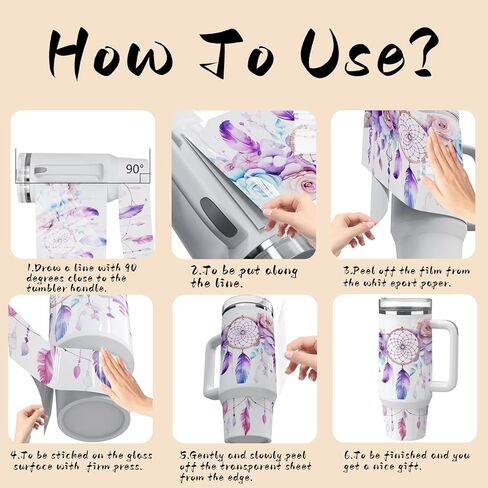 How To Use?

90°

1.Draw a line with 90 degrees close to the tumbler handle.

2.To be put along the line.

3.Peel off the film from the whit eport paper.

4.To be sticked on the glass surface with firm press.

5.Gently and slowly peel off the transparent sheet from the edge.

6.To be finished and you get a nice gift.