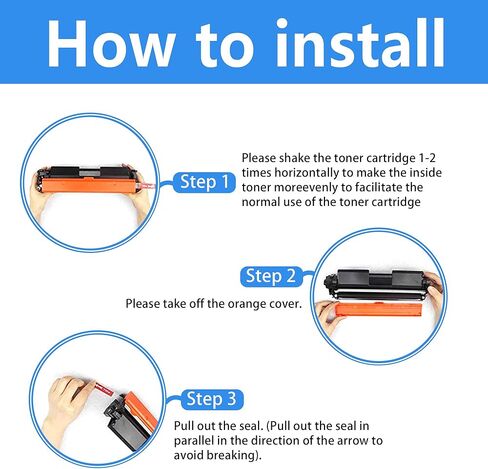 How to install

Step 1

Please shake the toner cartridge 1-2 times horizontally to make the inside toner moreevenly to facilitate the normal use of the toner cartridge

Step 2

Please take off the orange cover.

Step 3

Pull out the seal. (Pull out the seal in parallel in the direction of the arrow to avoid breaking).