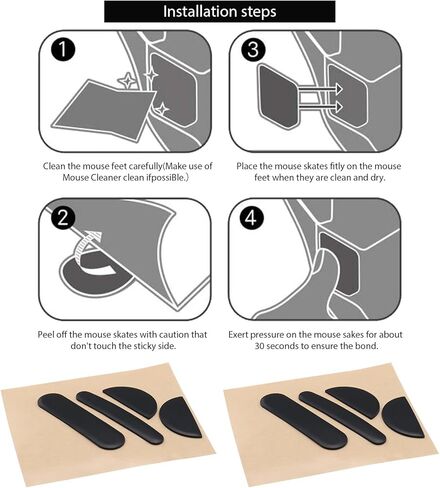 Installation steps

1

Clean the mouse feet carefully(Make use of Mouse Cleaner clean ifpossiBle.)

3

Place the mouse skates fitly on the mouse feet when they are clean and dry.

2

Peel off the mouse skates with caution that don't touch the sticky side.

4

Exert pressure on the mouse sakes for about 30 seconds to ensure the bond.