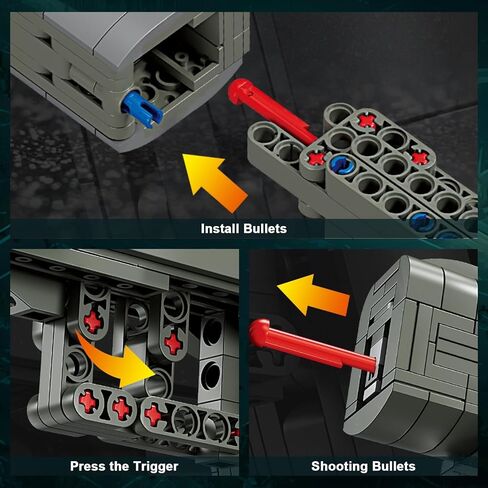 Install Bullets

Press the Trigger

Shooting Bullets