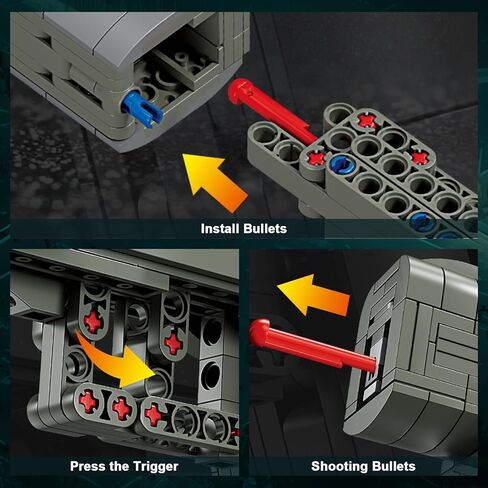 Install Bullets

Press the Trigger

Shooting Bullets