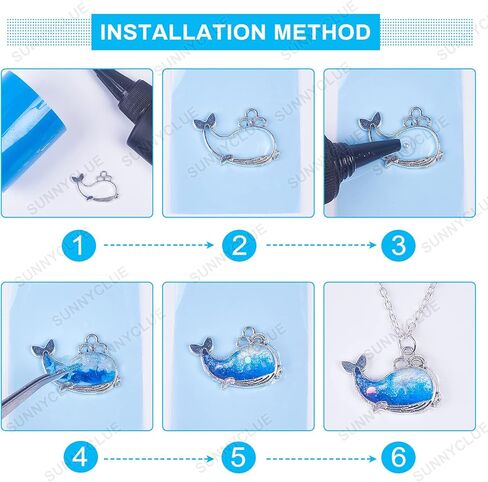 INSTALLATION METHOD

1

2

3

4

5

6

SUNNYCLUE