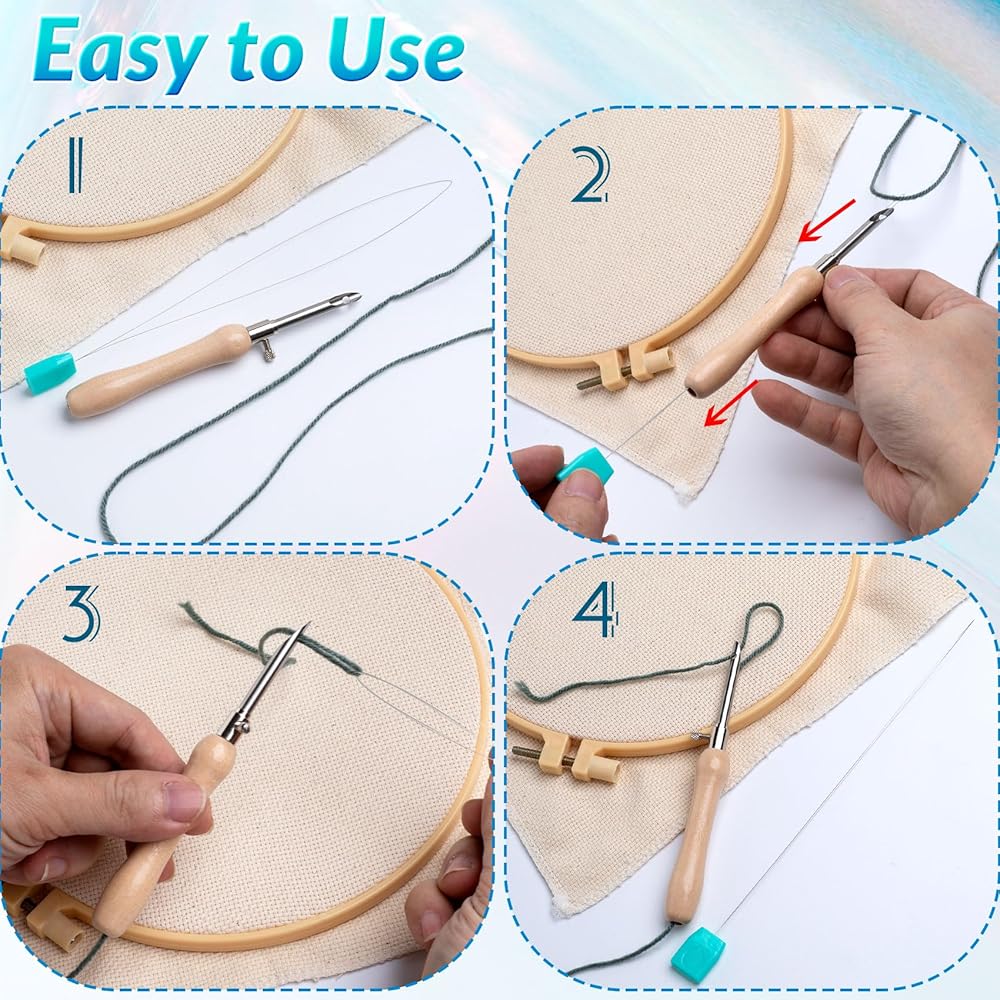 Easy to Use

1

2

3

4