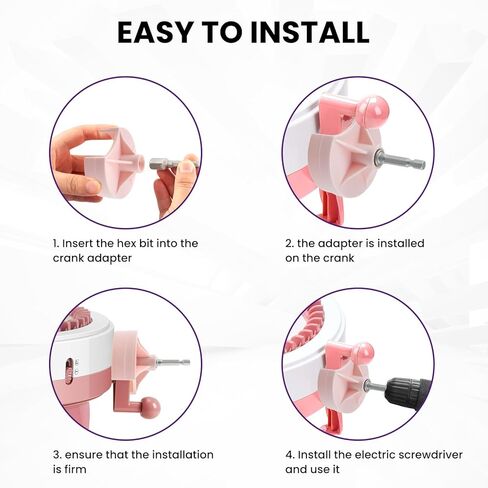 EASY TO INSTALL

1. Insert the hex bit into the crank adapter

2. the adapter is installed on the crank

3. ensure that the installation is firm

4. Install the electric screwdriver and use it