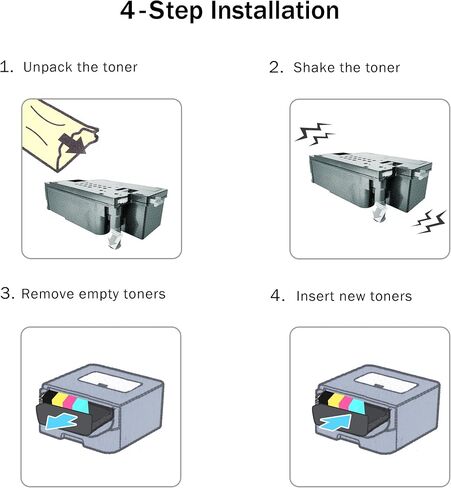 4-Step Installation

1. Unpack the toner

2. Shake the toner

3. Remove empty toners

4. Insert new toners