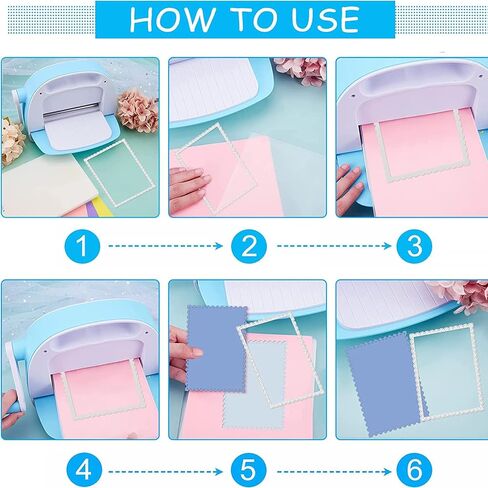 HOW TO USE

1

2

3

4

5

6