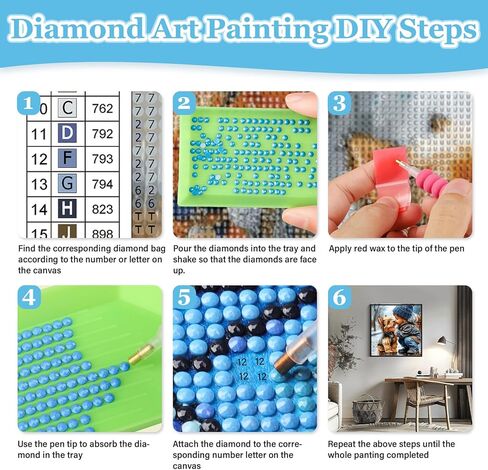 Diamond Art Painting DIY Steps

1

| 0 | C | 762 |
|---|---|---|
| 11 | D | 792 |
| 12 | F | 793 |
| 13 | G | 794 |
| 14 | H | 823 |
| 15 | J | 898 |

7 7
7 7
2 7
2 7
7 7
2 7
2 7
6 2
6 6
T T
T T

Find the corresponding diamond bag according to the number or letter on the canvas

2

Pour the diamonds into the tray and shake so that the diamonds are face up.

3

Apply red wax to the tip of the pen

4

Use the pen tip to absorb the diamond in the tray

5

12 12
12 12

Attach the diamond to the corresponding number letter on the canvas

6

Repeat the above steps until the whole panting completed