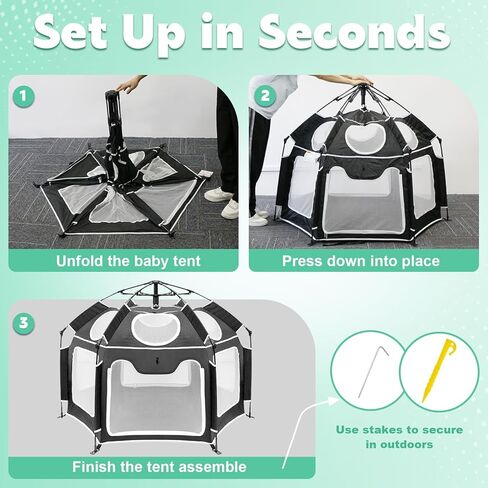 Set Up in Seconds

1

Unfold the baby tent

2

Press down into place

3

Finish the tent assemble

Use stakes to secure in outdoors