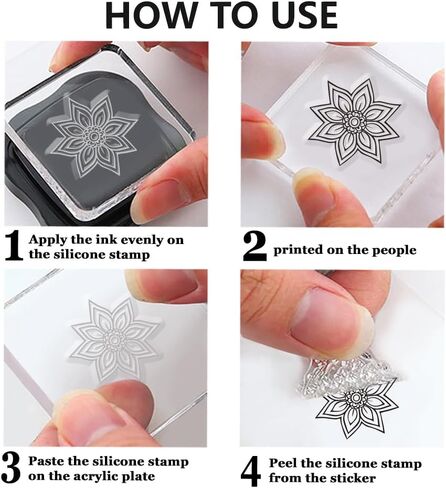 HOW TO USE

1 Apply the ink evenly on the silicone stamp

2 printed on the people

3 Paste the silicone stamp on the acrylic plate

4 Peel the silicone stamp from the sticker