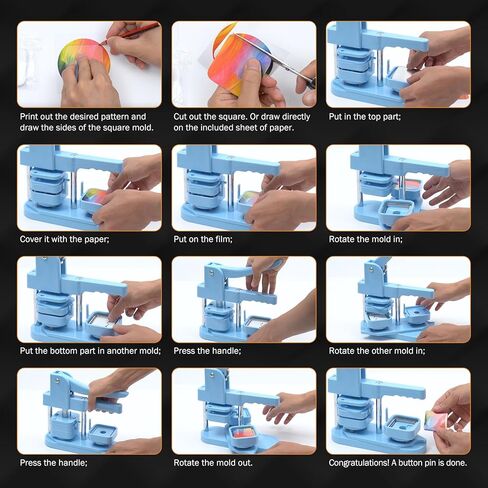 Print out the desired pattern and draw the sides of the square mold.

Cut out the square. Or draw directly on the included sheet of paper.

Put in the top part;

Cover it with the paper;

Put on the film;

Rotate the mold in;

Put the bottom part in another mold;

Press the handle;

Rotate the other mold in;

Press the handle;

Rotate the mold out.

Congratulations! A button pin is done.