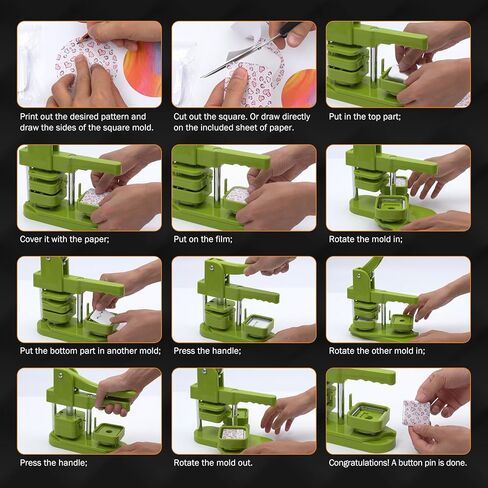 Print out the desired pattern and draw the sides of the square mold.

Cut out the square. Or draw directly on the included sheet of paper.

Put in the top part;

Cover it with the paper;

Put on the film;

Rotate the mold in;

Put the bottom part in another mold;

Press the handle;

Rotate the other mold in;

Press the handle;

Rotate the mold out.

Congratulations! A button pin is done.