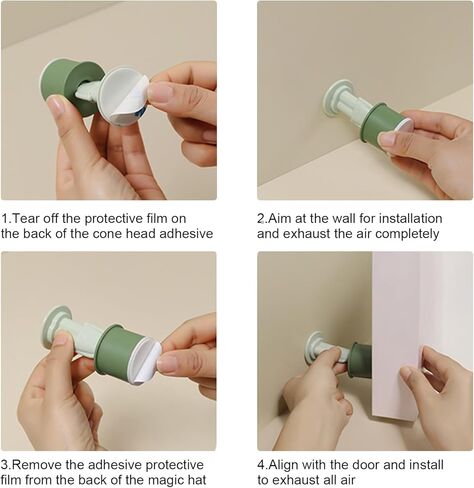 1.Tear off the protective film on the back of the cone head adhesive

2.Aim at the wall for installation and exhaust the air completely

3.Remove the adhesive protective film from the back of the magic hat

4.Align with the door and install to exhaust all air