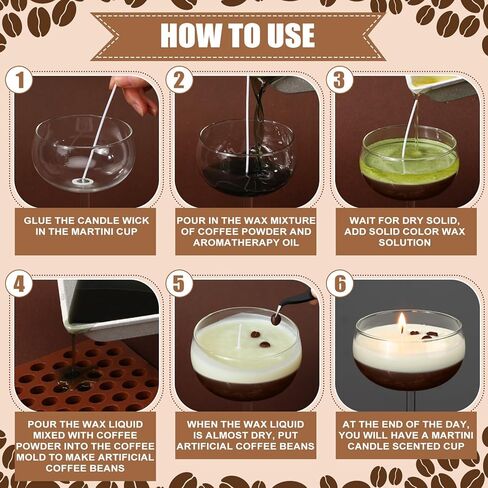 HOW TO USE

1

GLUE THE CANDLE WICK IN THE MARTINI CUP

2

POUR IN THE WAX MIXTURE OF COFFEE POWDER AND AROMATHERAPY OIL

3

WAIT FOR DRY SOLID, ADD SOLID COLOR WAX SOLUTION

4

POUR THE WAX LIQUID MIXED WITH COFFEE POWDER INTO THE COFFEE MOLD TO MAKE ARTIFICIAL COFFEE BEANS

5

WHEN THE WAX LIQUID IS ALMOST DRY, PUT ARTIFICIAL COFFEE BEANS

6

AT THE END OF THE DAY, YOU WILL HAVE A MARTINI CANDLE SCENTED CUP