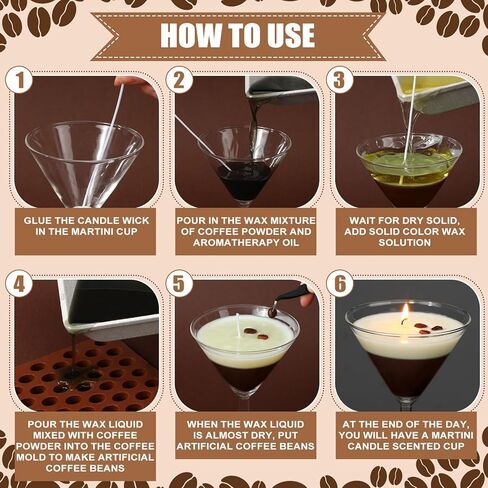 HOW TO USE

1

GLUE THE CANDLE WICK IN THE MARTINI CUP

2

POUR IN THE WAX MIXTURE OF COFFEE POWDER AND AROMATHERAPY OIL

3

WAIT FOR DRY SOLID, ADD SOLID COLOR WAX SOLUTION

4

POUR THE WAX LIQUID MIXED WITH COFFEE POWDER INTO THE COFFEE MOLD TO MAKE ARTIFICIAL COFFEE BEANS

5

WHEN THE WAX LIQUID IS ALMOST DRY, PUT ARTIFICIAL COFFEE BEANS

6

AT THE END OF THE DAY, YOU WILL HAVE A MARTINI CANDLE SCENTED CUP