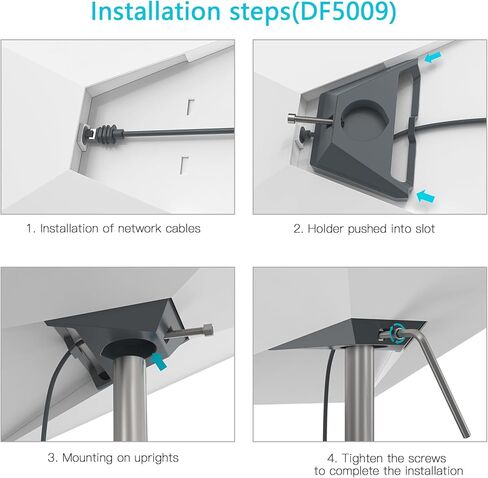 Installation steps(DF5009)

1. Installation of network cables

2. Holder pushed into slot

3. Mounting on uprights

4. Tighten the screws to complete the installation