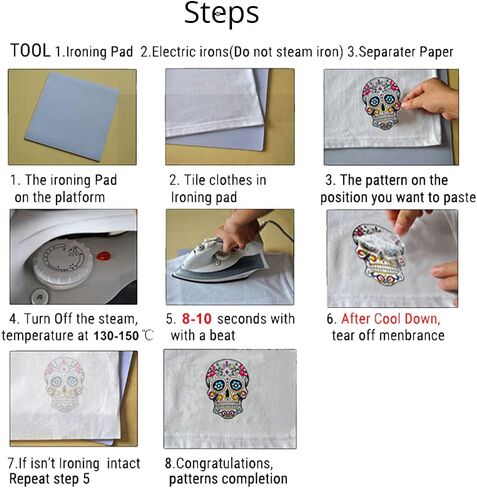 Steps

TOOL 1.Ironing Pad 2.Electric irons(Do not steam iron) 3.Separater Paper

1. The ironing Pad on the platform

2. Tile clothes in Ironing pad

3. The pattern on the position you want to paste

4. Turn Off the steam, temperature at 130-150 ℃

5. 8-10 seconds with with a beat

6. After Cool Down, tear off menbrance

7.If isn't Ironing intact Repeat step 5

8.Congratulations, patterns completion