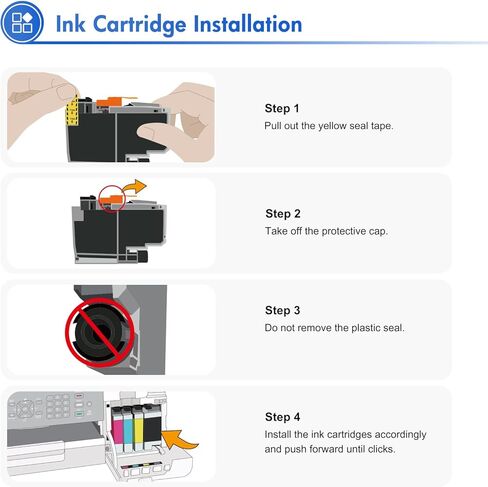 Ink Cartridge Installation

Step 1
Pull out the yellow seal tape.

Step 2
Take off the protective cap.

Step 3
Do not remove the plastic seal.

Step 4
Install the ink cartridges accordingly and push forward until clicks.