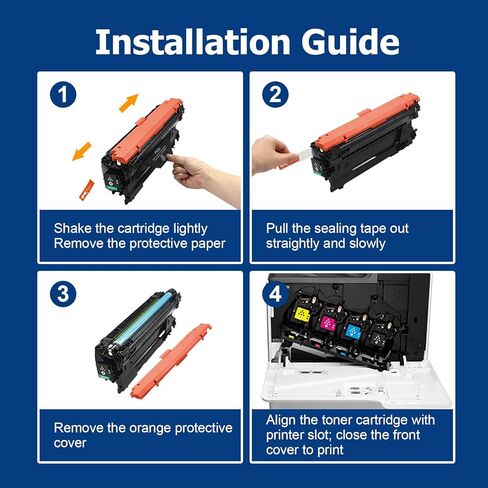 Installation Guide

1

Shake the cartridge lightly
Remove the protective paper

2

Pull the sealing tape out straightly and slowly

3

Remove the orange protective cover

4

Align the toner cartridge with printer slot; close the front cover to print